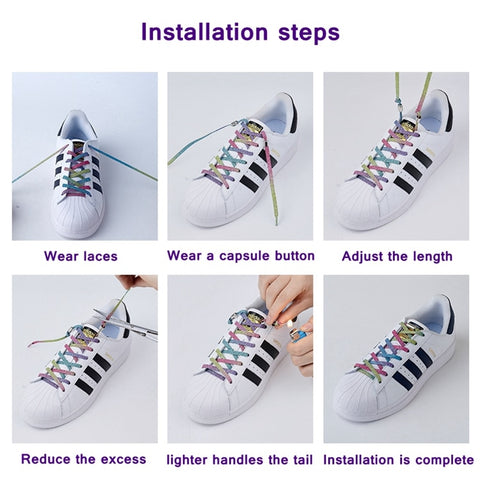 Installation steps

Wear laces

Wear a capsule button

Adjust the length

Reduce the excess

lighter handles the tail

Installation is complete